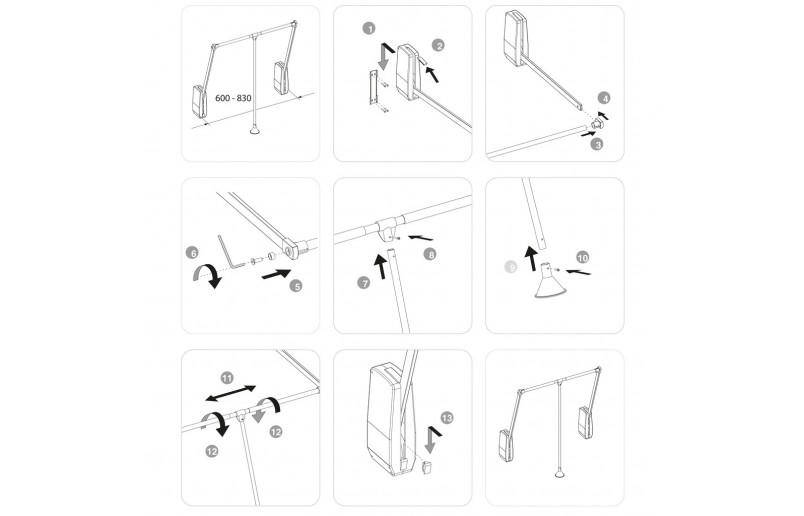 600 - 830

1
2

4
3

6
5

8
7

9
10

11
12
12

13